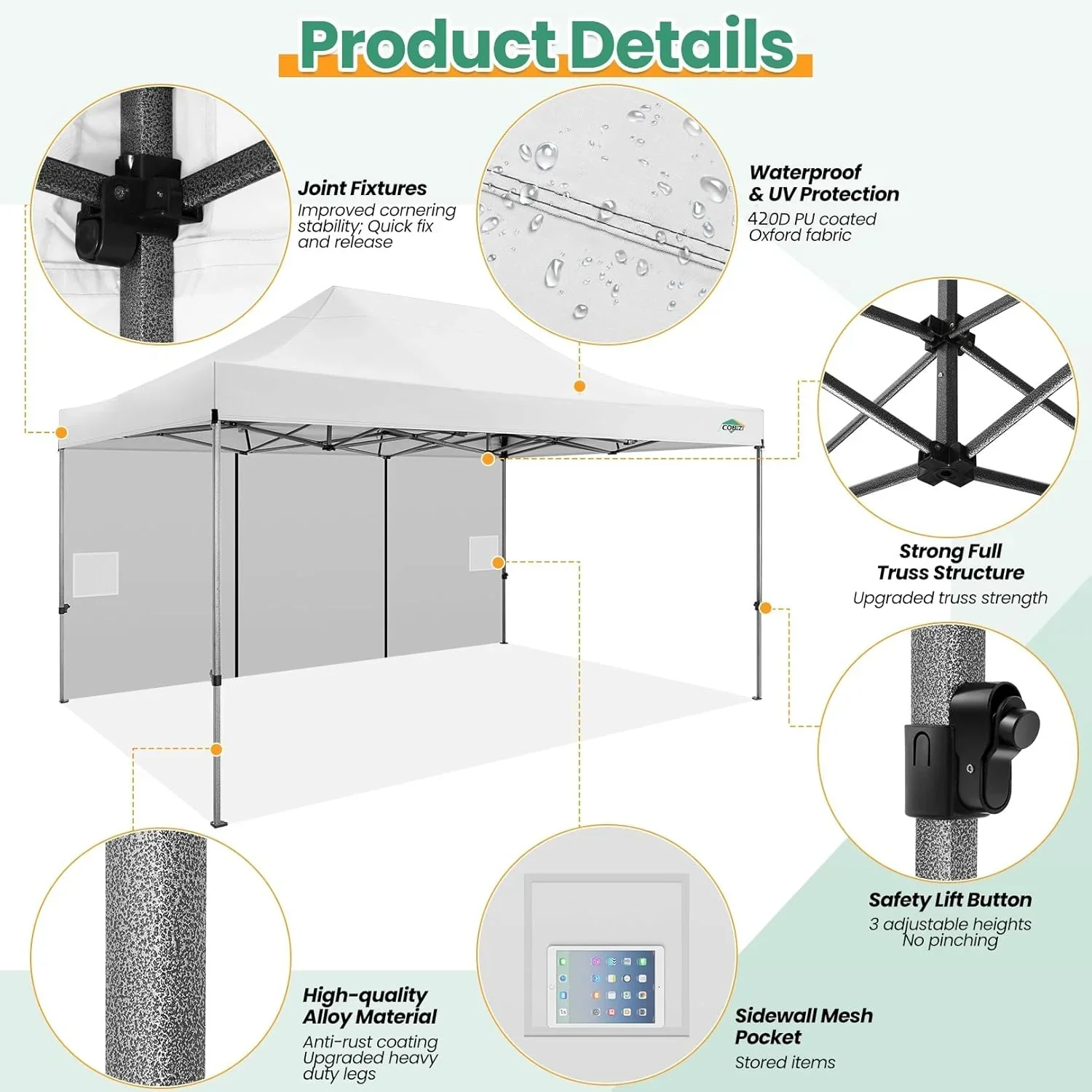 Product Details

Joint Fixtures
Improved cornering stability; Quick fix and release

Waterproof & UV Protection
420D PU coated Oxford fabric

COBIZI

Strong Full Truss Structure
Upgraded truss strength

Safety Lift Button
3 adjustable heights
No pinching

High-quality Alloy Material
Anti-rust coating
Upgraded heavy duty legs

Sidewall Mesh Pocket
Stored items